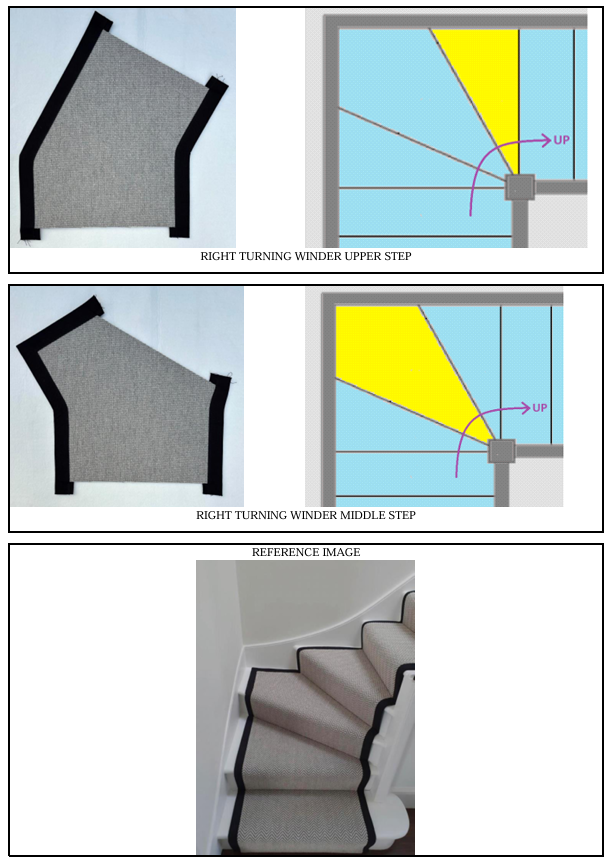 UP

RIGHT TURNING WINDER UPPER STEP

UP

RIGHT TURNING WINDER MIDDLE STEP

REFERENCE IMAGE